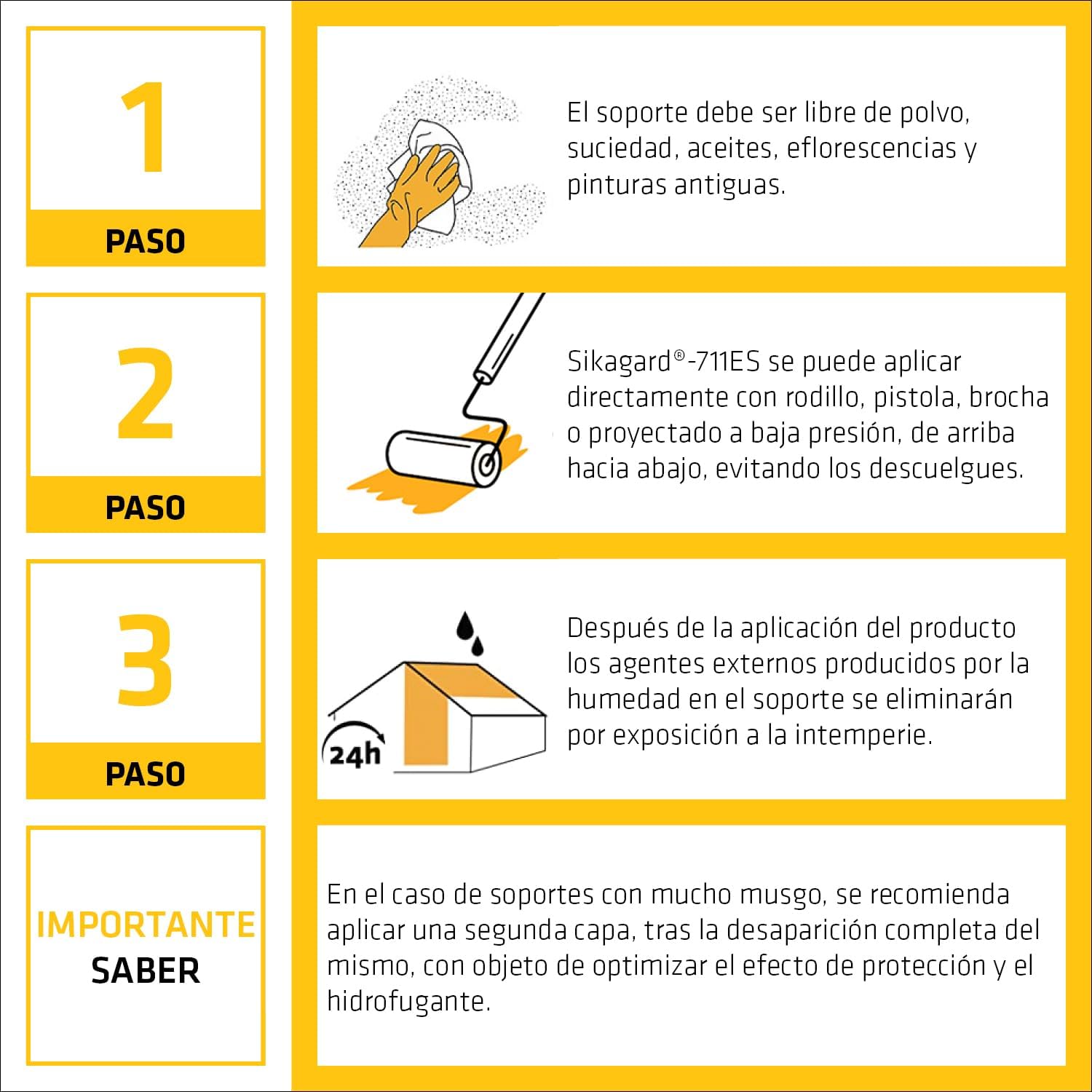 1
PASO

El soporte debe ser libre de polvo, suciedad, aceites, eflorescencias y pinturas antiguas.

2
PASO

Sikagard®-711ES se puede aplicar directamente con rodillo, pistola, brocha o proyectado a baja presión, de arriba hacia abajo, evitando los descuelgues.

3
PASO

24h

Después de la aplicación del producto los agentes externos producidos por la humedad en el soporte se eliminarán por exposición a la intemperie.

IMPORTANTE
SABER

En el caso de soportes con mucho musgo, se recomienda aplicar una segunda capa, tras la desaparición completa del mismo, con objeto de optimizar el efecto de protección y el hidrofugante.