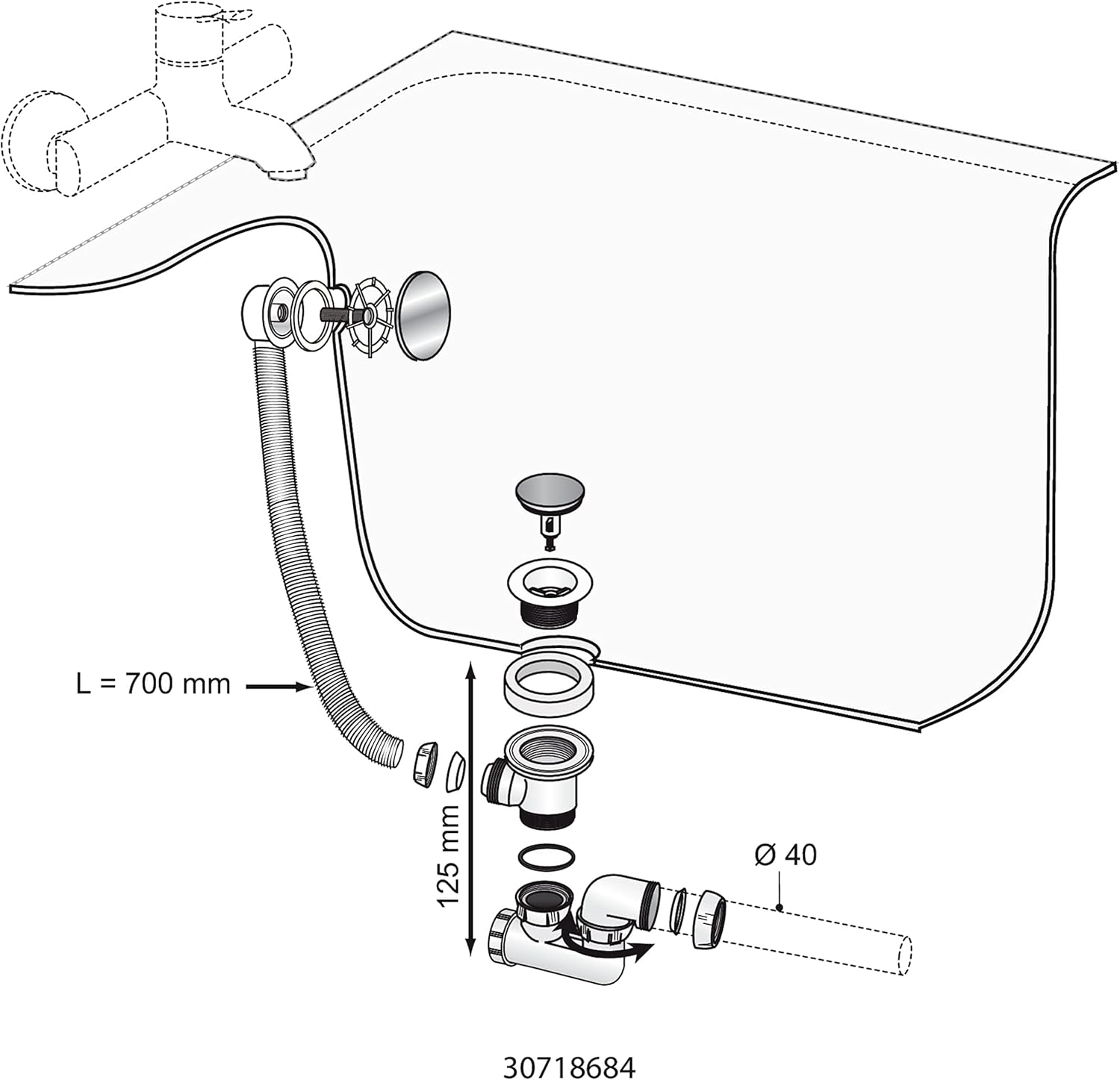 L = 700 mm

125 mm

Ø 40

30718684