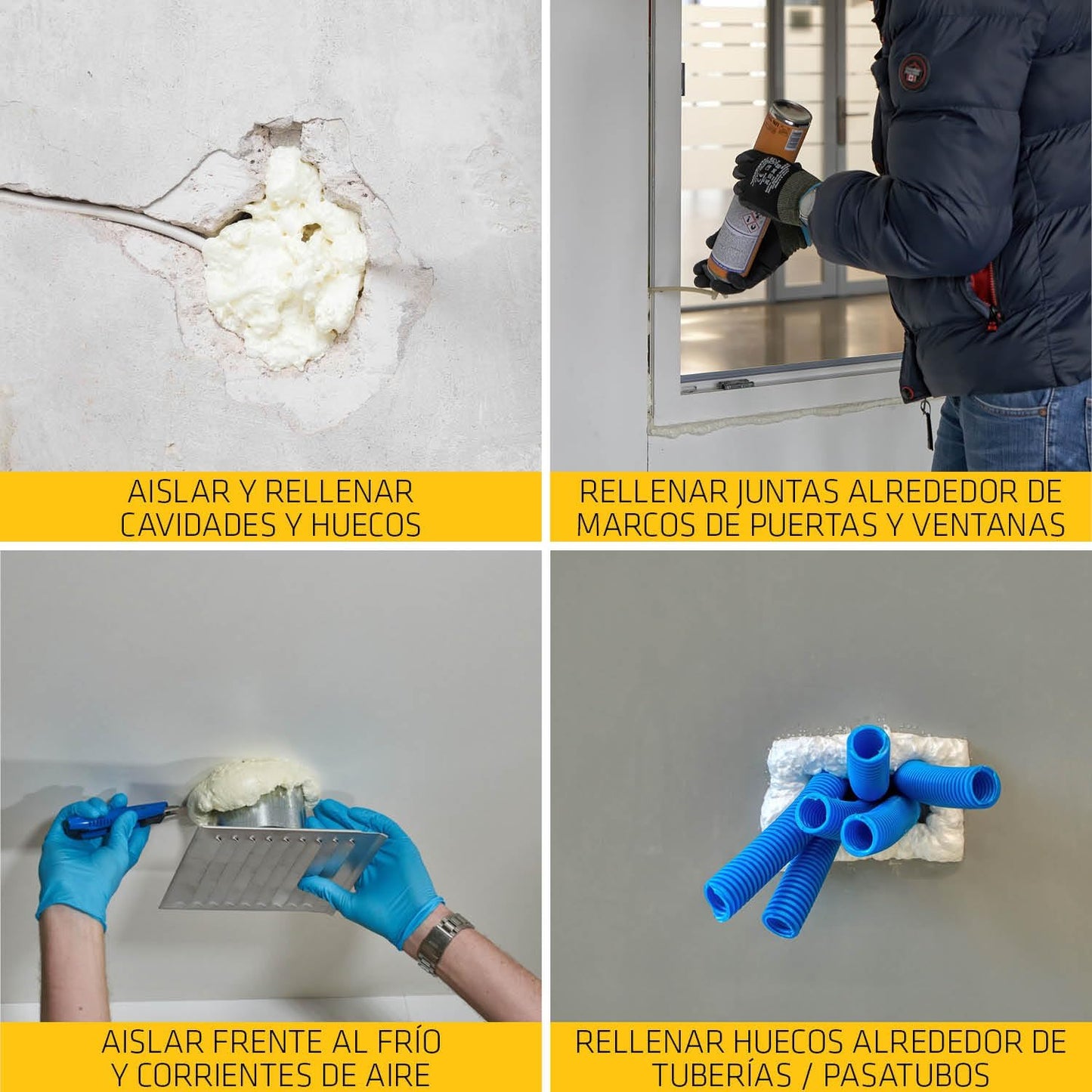 AISLAR Y RELLENAR CAVIDADES Y HUECOS

RELLENAR JUNTAS ALREDEDOR DE MARCOS DE PUERTAS Y VENTANAS

AISLAR FRENTE AL FRÍO Y CORRIENTES DE AIRE

RELLENAR HUECOS ALREDEDOR DE TUBERÍAS / PASATUBOS