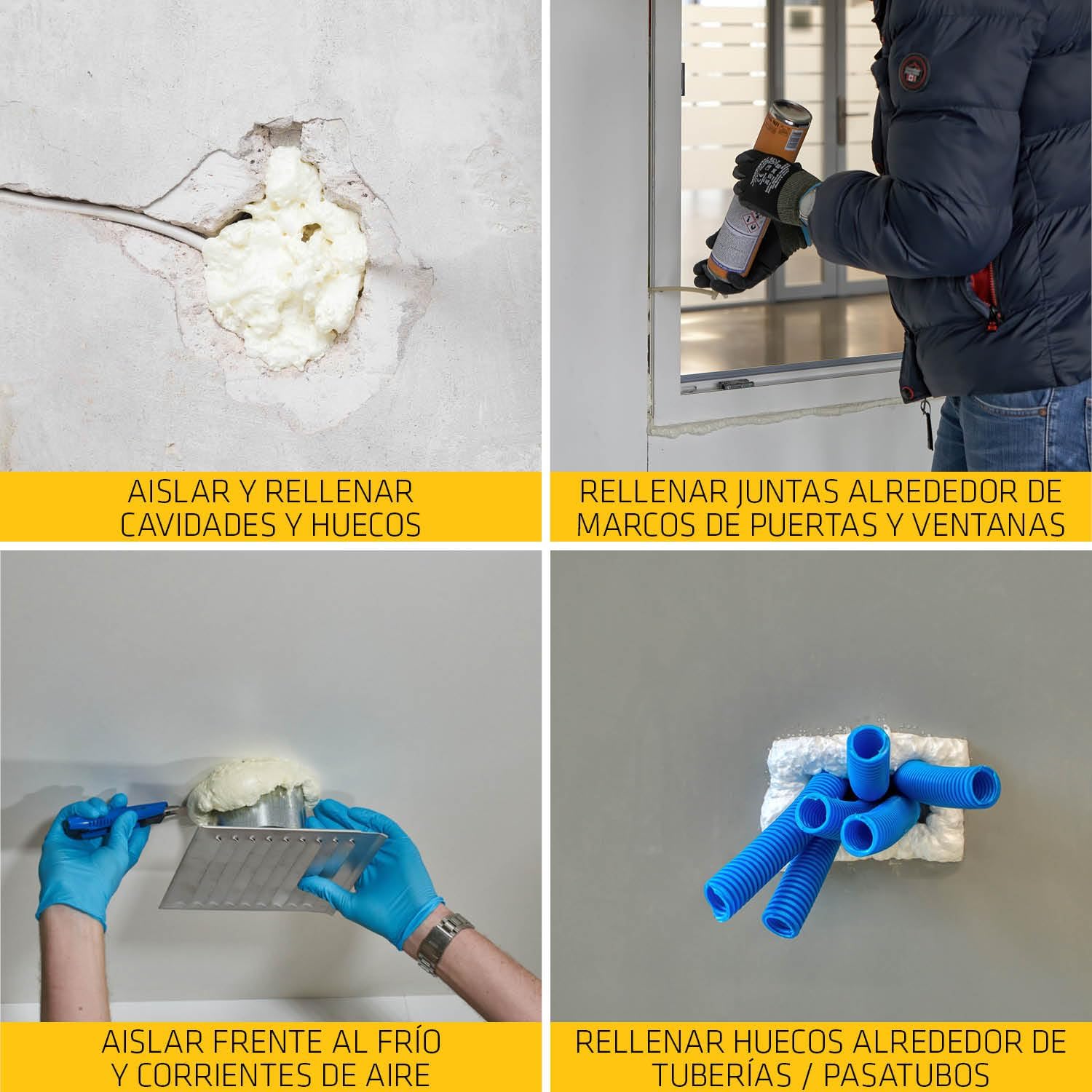 AISLAR Y RELLENAR
CAVIDADES Y HUECOS

RELLENAR JUNTAS ALREDEDOR DE
MARCOS DE PUERTAS Y VENTANAS

AISLAR FRENTE AL FRÍO
Y CORRIENTES DE AIRE

RELLENAR HUECOS ALREDEDOR DE
TUBERÍAS / PASATUBOS